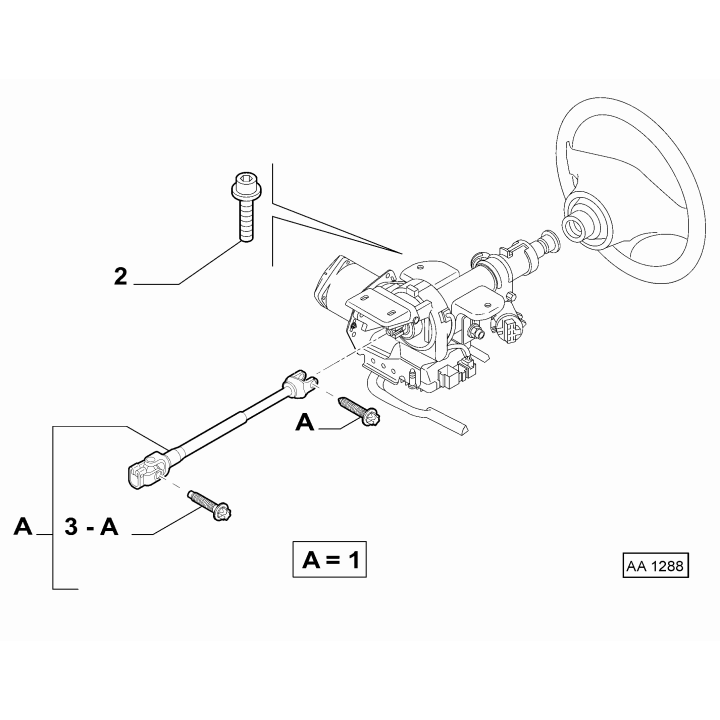 2

A

A

3 - A

A = 1

AA 1288