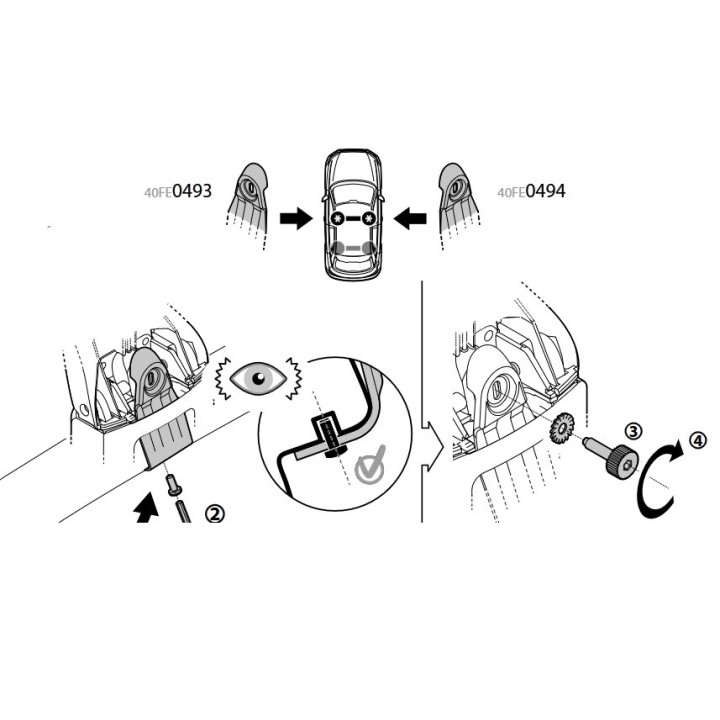 40FE0493

40FE0494

②

③

④