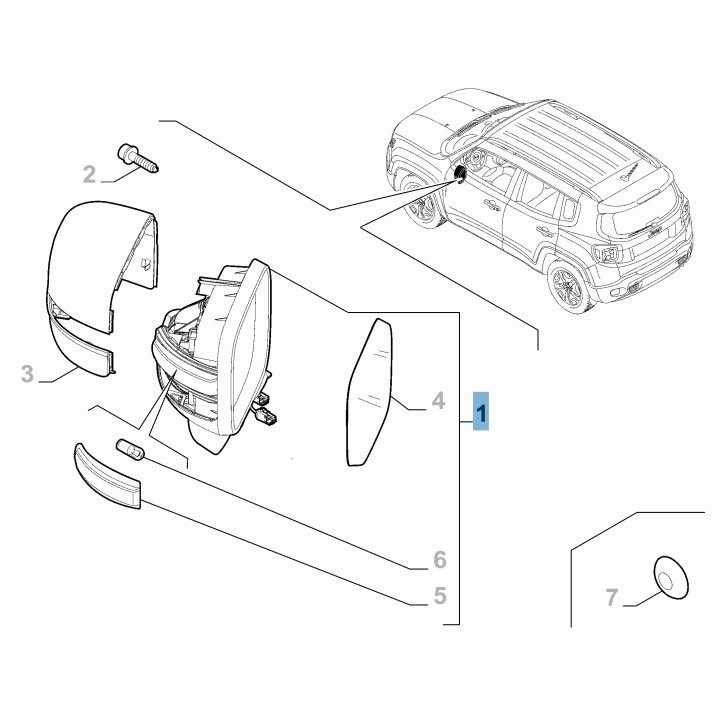 2
3
4
1
6
5
7