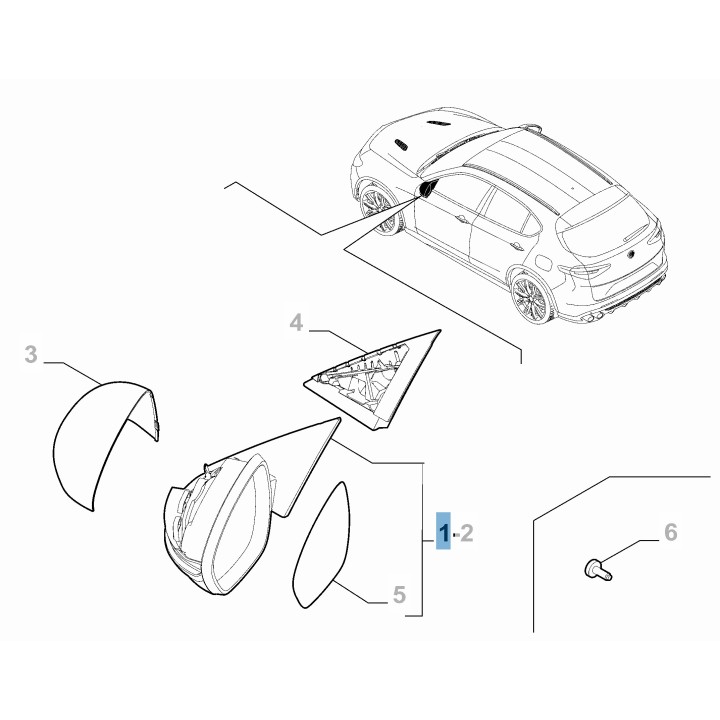 4
3
1-2
6
5