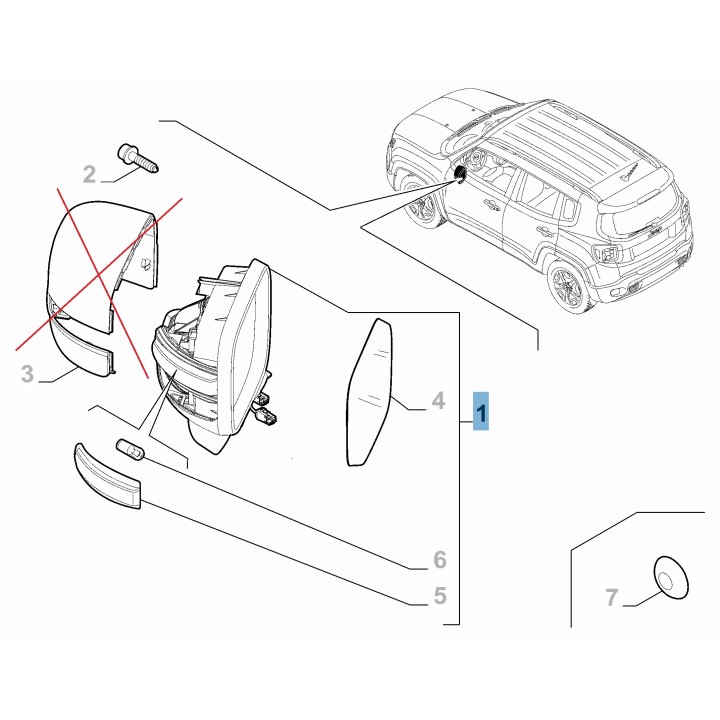 2
3
4
1
6
5
7