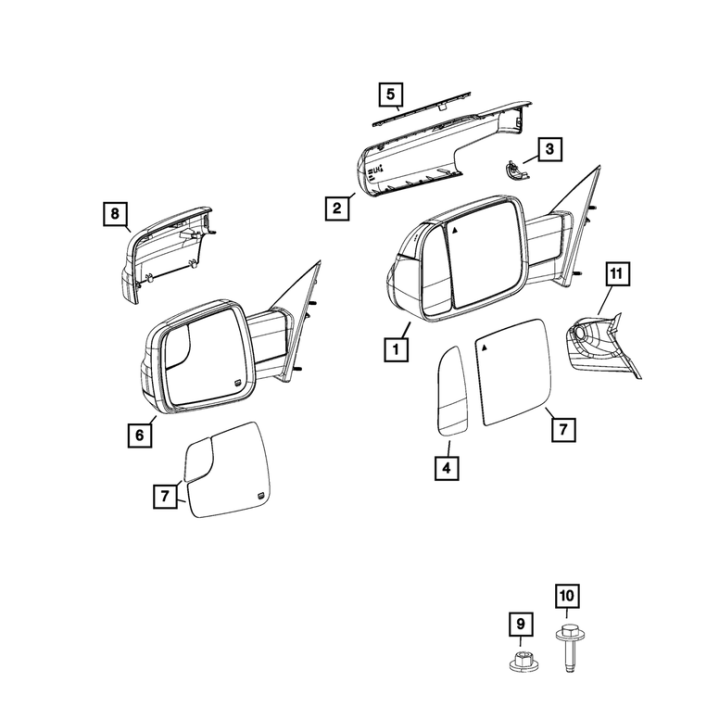 5
3
2
8
11
1
6
7
4
7
10
9