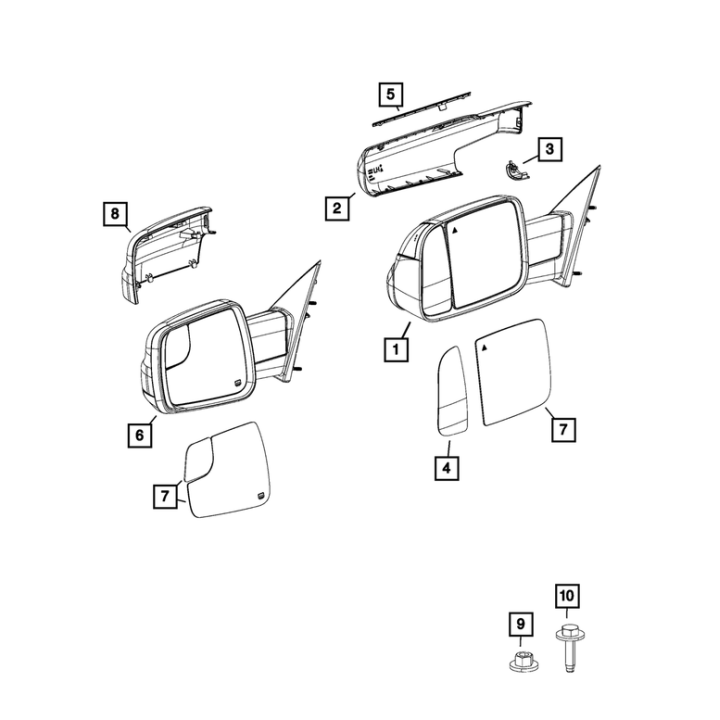 5
3
2
8
1
6
7
4
7
10
9