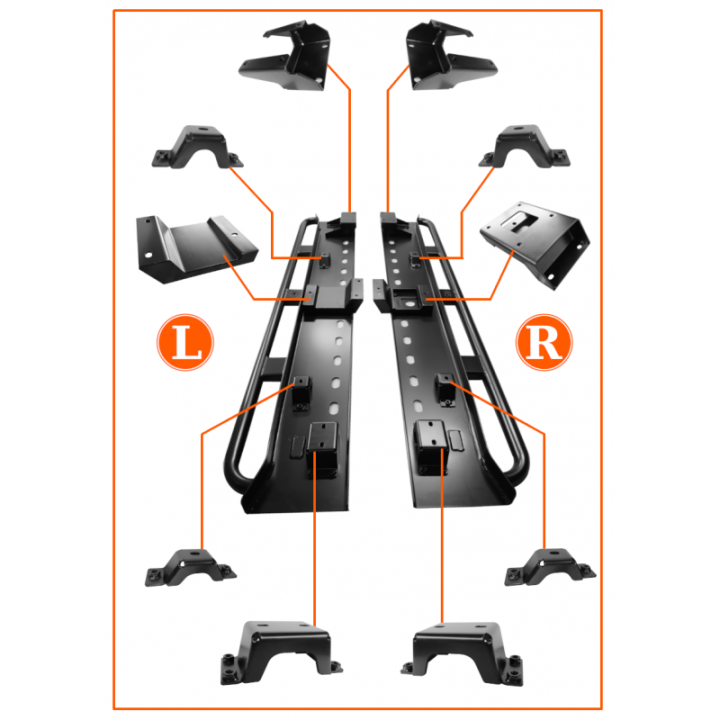 L

R