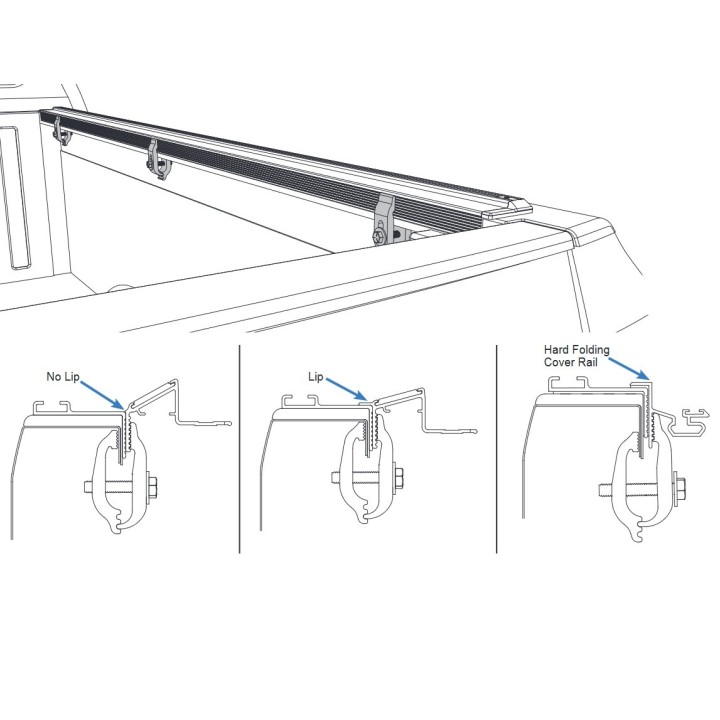 No Lip

Lip

Hard Folding Cover Rail