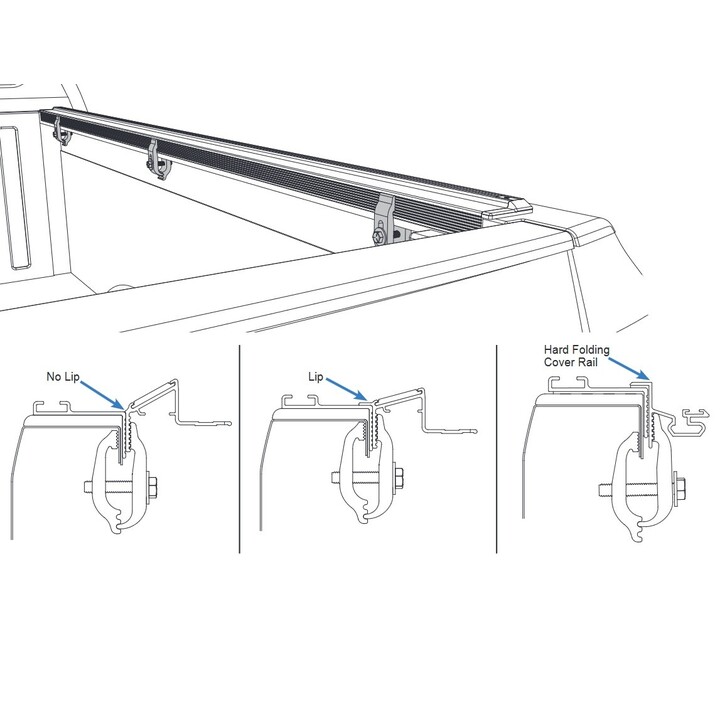 No Lip

Lip

Hard Folding Cover Rail