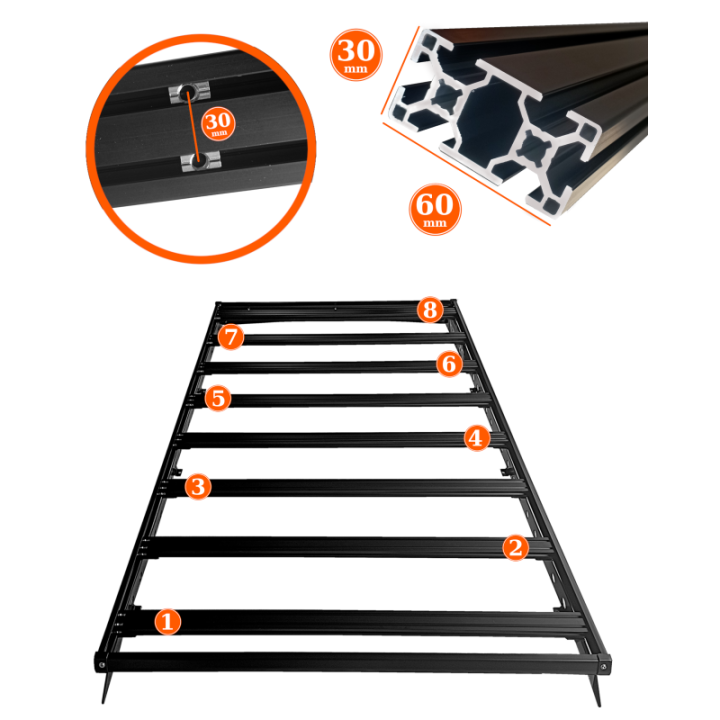 30 mm

30 mm

60 mm

8
7
6
5
4
3
2
1