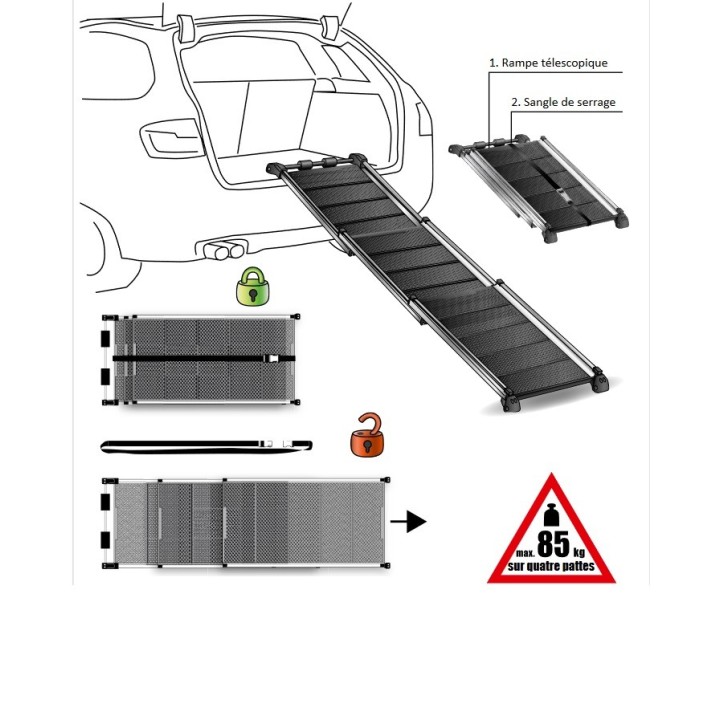 1. Rampe télescopique

2. Sangle de serrage

max. 85 kg
sur quatre pattes